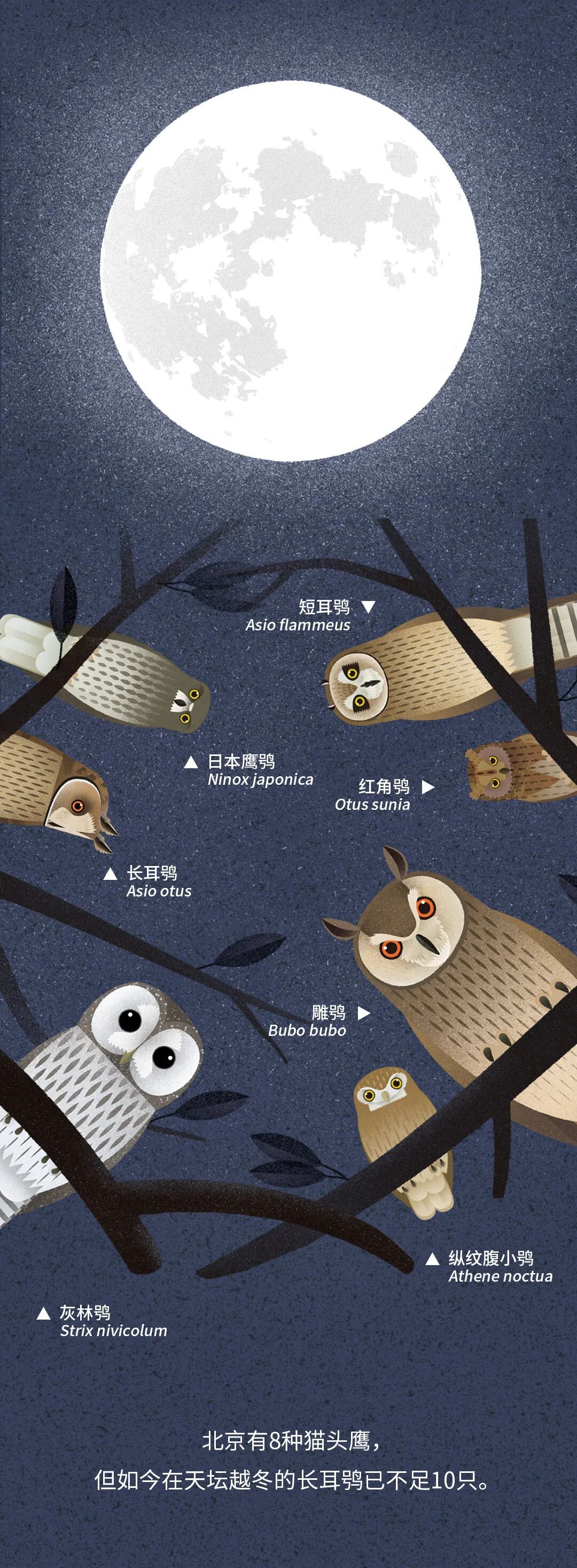 短耳鸮 ▼
Asio flammeus

▲ 日本鹰鸮
Ninox japonica

红角鸮 ▶
Otus sunia

▲ 长耳鸮
Asio otus

雕鸮 ▶
Bubo bubo

▲ 纵纹腹小鸮
Athene noctua

▲ 灰林鸮
Strix nivicolum

北京有8种猫头鹰，
但如今在天坛越冬的长耳鸮已不足10只。